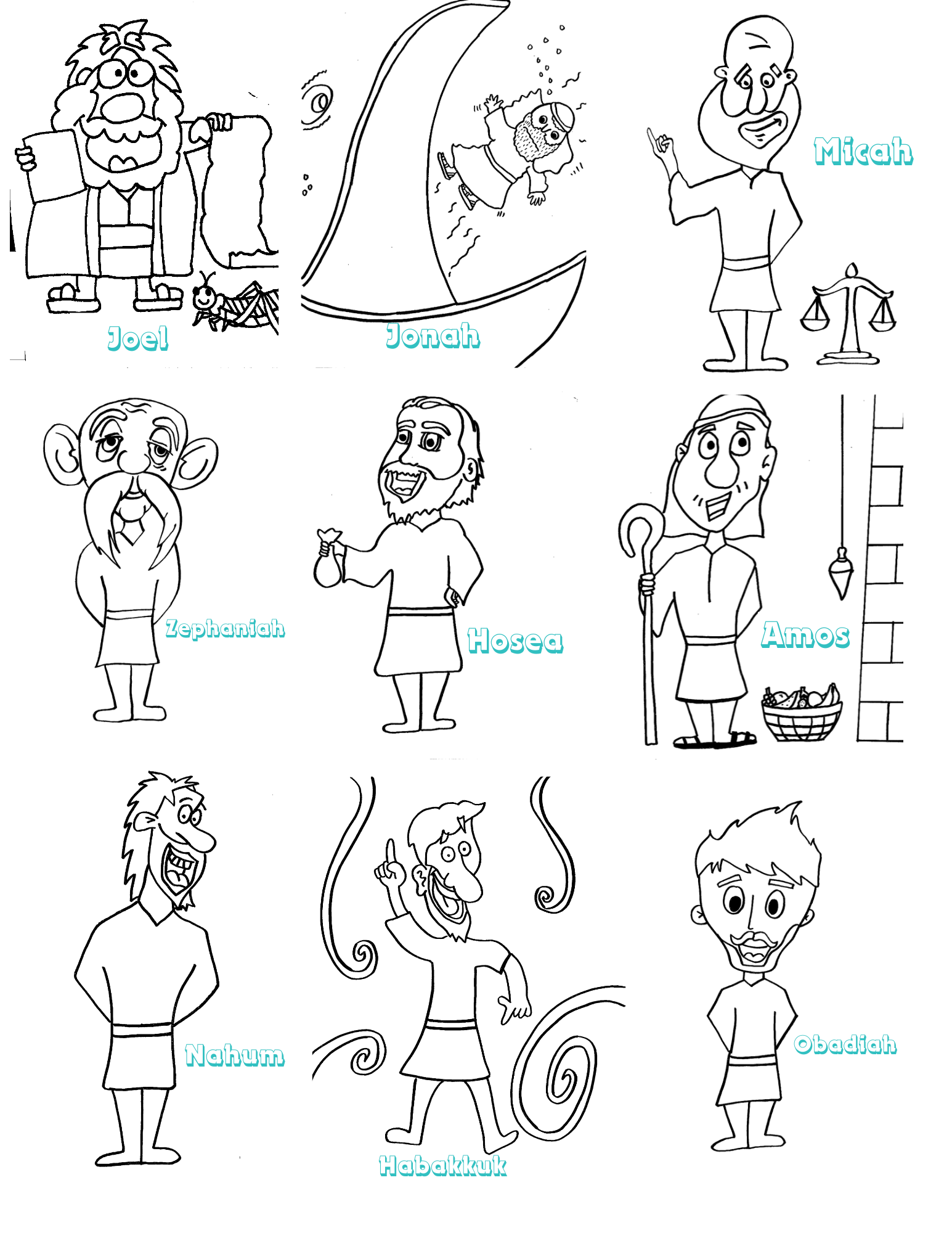 Joel

Jonah

Micah

Zephaniah

Hosea

Amos

Nahum

Habakkuk

Obadiah